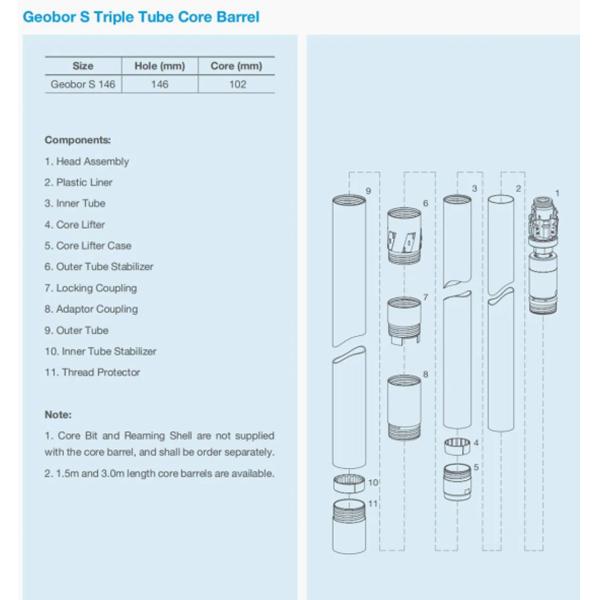 Geobor S Triple Tube Core Barrel

| Size | Hole (mm) | Core (mm) |
|---|---|---|
| Geobor S 146 | 146 | 102 |

Components:
1. Head Assembly
2. Plastic Liner
3. Inner Tube
4. Core Lifter
5. Core Lifter Case
6. Outer Tube Stabilizer
7. Locking Coupling
8. Adaptor Coupling
9. Outer Tube
10. Inner Tube Stabilizer
11. Thread Protector

Note:
1. Core Bit and Reaming Shell are not supplied with the core barrel, and shall be order separately.
2. 1.5m and 3.0m length core barrels are available.

9
6
3
2
1
7
8
4
5
10
11