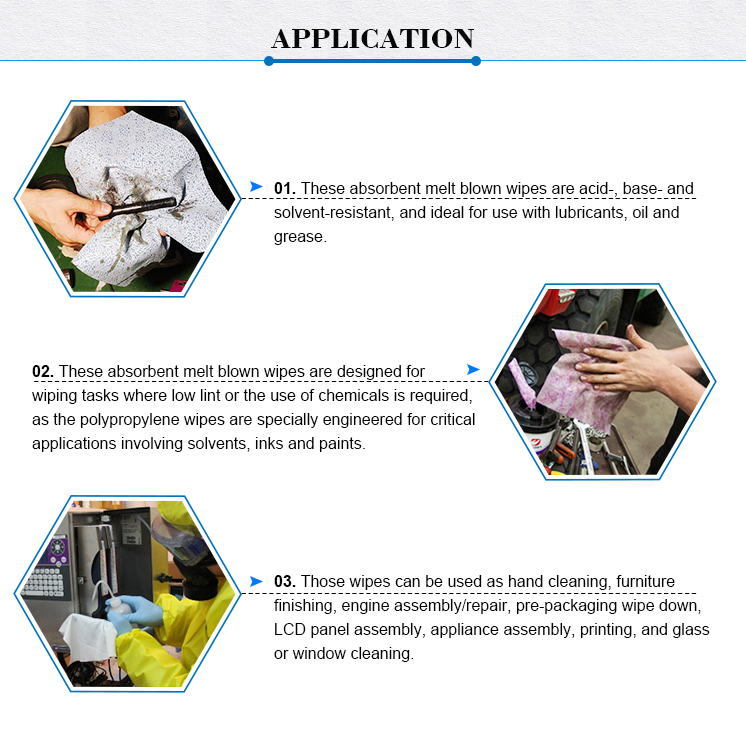 APPLICATION

01. These absorbent melt blown wipes are acid-, base- and solvent-resistant, and ideal for use with lubricants, oil and grease.

02. These absorbent melt blown wipes are designed for wiping tasks where low lint or the use of chemicals is required, as the polypropylene wipes are specially engineered for critical applications involving solvents, inks and paints.

03. Those wipes can be used as hand cleaning, furniture finishing, engine assembly/repair, pre-packaging wipe down, LCD panel assembly, appliance assembly, printing, and glass or window cleaning.