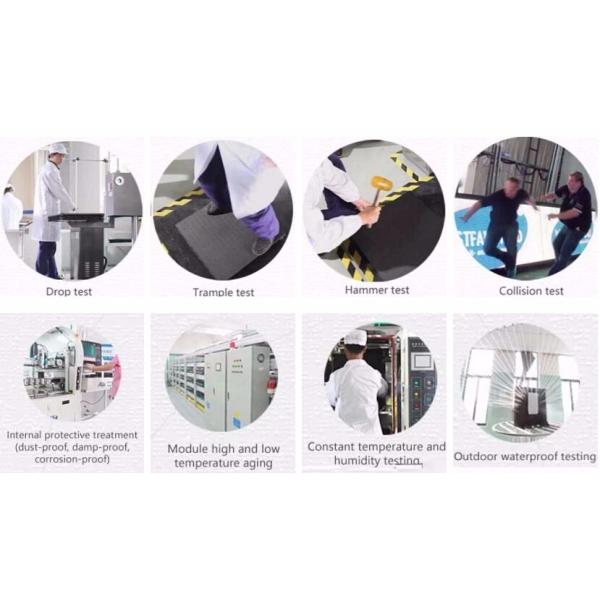 Drop test

Trample test

Hammer test

Collision test

Internal protective treatment (dust-proof, damp-proof, corrosion-proof)

Module high and low temperature aging

Constant temperature and humidity testing

Outdoor waterproof testing