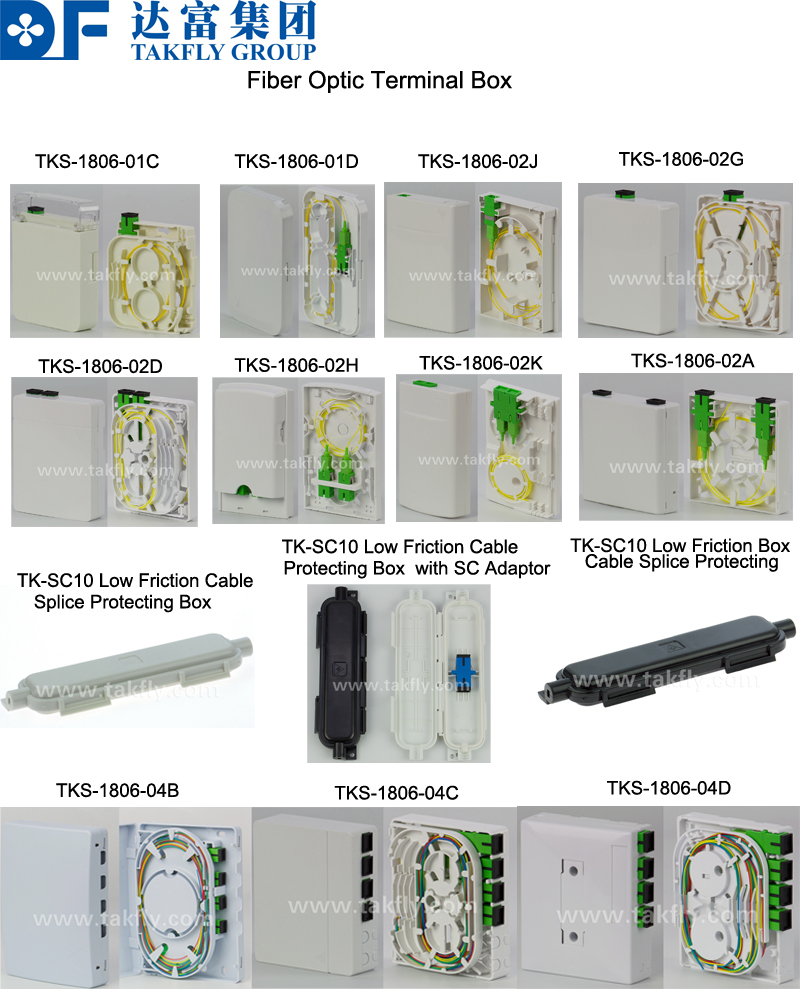 DF 达富集团
TAKFLY GROUP

Fiber Optic Terminal Box

TKS-1806-01C

www.takfly.com

TKS-1806-01D

www.takfly.com

TKS-1806-02J

www.takfly.com

TKS-1806-02G

www.takfly.com

TKS-1806-02D

www.takfly.com

TKS-1806-02H

www.takfly.com

TKS-1806-02K

www.takfly.com

TKS-1806-02A

www.takfly.com

TK-SC10 Low Friction Cable Splice Protecting Box

www.takfly.com

TK-SC10 Low Friction Cable Protecting Box with SC Adaptor

www.takfly.com

TK-SC10 Low Friction Box Cable Splice Protecting

www.takfly.com

TKS-1806-04B

www.takfly.com

TKS-1806-04C

www.takfly.com

TKS-1806-04D

www.takfly.com