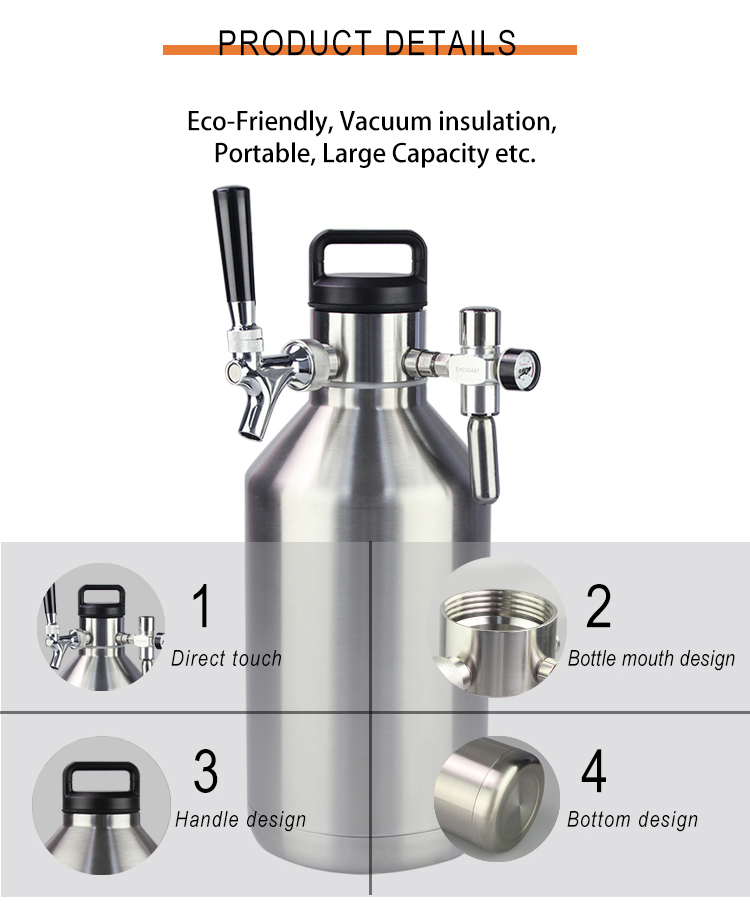 PRODUCT DETAILS

Eco-Friendly, Vacuum insulation, Portable, Large Capacity etc.

1
Direct touch

2
Bottle mouth design

3
Handle design

4
Bottom design