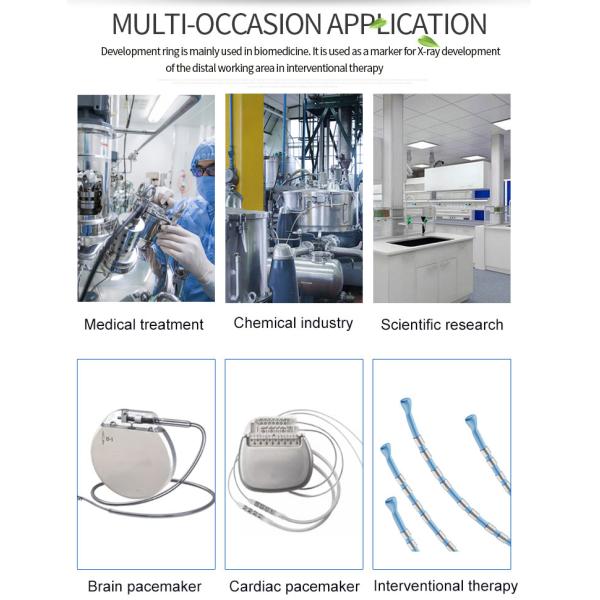 MULTI-OCCASION APPLICATION

Development ring is mainly used in biomedicine. It is used as a marker for X-ray development of the distal working area in interventional therapy

Medical treatment

Chemical industry

Scientific research

Brain pacemaker

Cardiac pacemaker

Interventional therapy