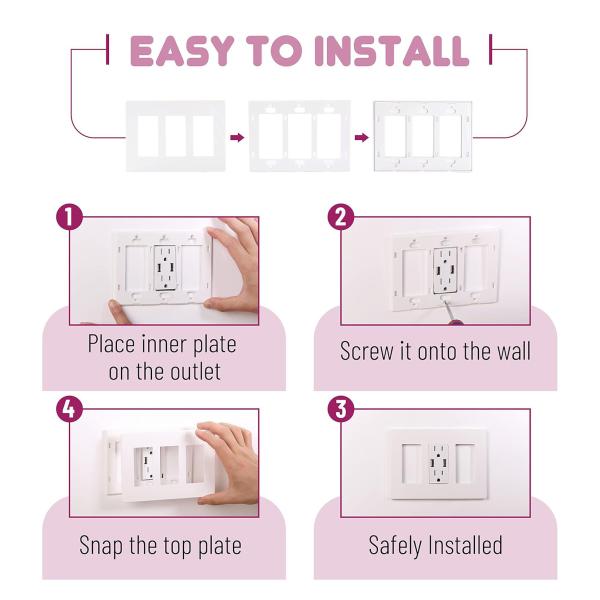 EASY TO INSTALL

1
Place inner plate on the outlet

2
Screw it onto the wall

4
Snap the top plate

3
Safely Installed