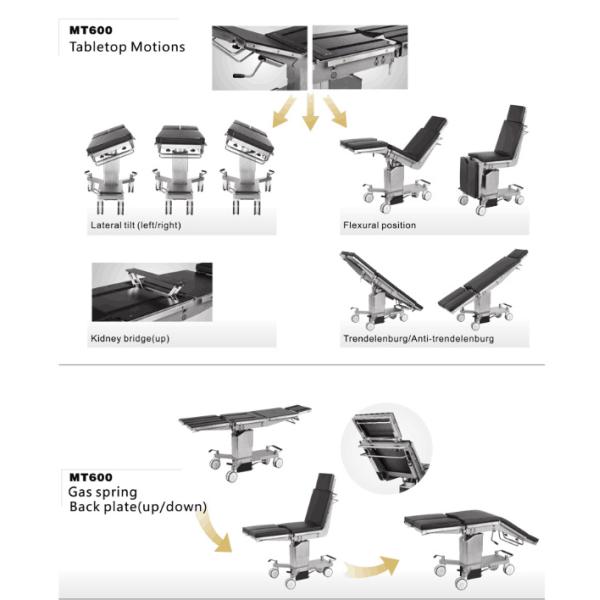 MT600
Tabletop Motions

Lateral tilt (left/right)

Flexural position

Kidney bridge(up)

Trendelenburg/Anti-trendelenburg

MT600
Gas spring
Back plate(up/down)