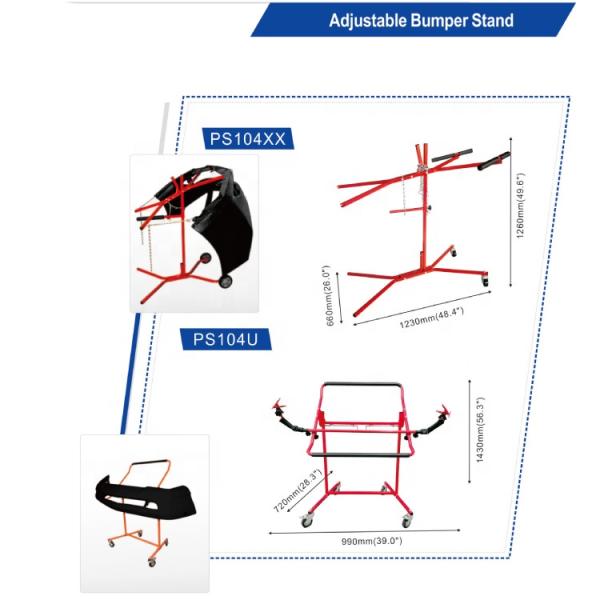 Adjustable Bumper Stand

PS104XX

1260mm(49.6")

660mm(26.0")

1230mm(48.4")

PS104U

1430mm(56.3")

720mm(28.3")

990mm(39.0")