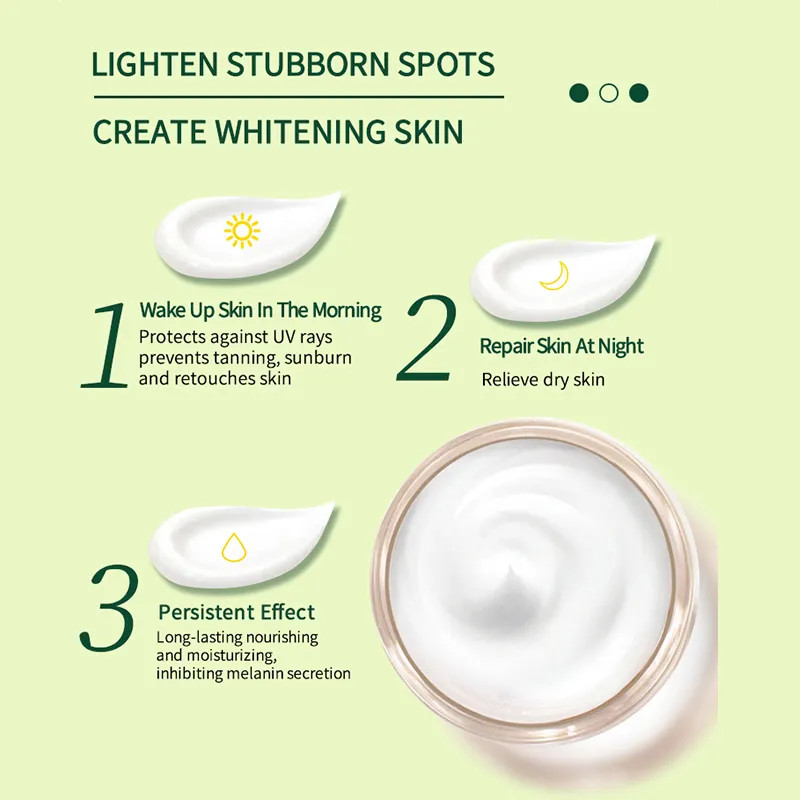 LIGHTEN STUBBORN SPOTS

CREATE WHITENING SKIN

1 Wake Up Skin In The Morning

Protects against UV rays prevents tanning, sunburn and retouches skin

2 Repair Skin At Night

Relieve dry skin

3 Persistent Effect

Long-lasting nourishing and moisturizing, inhibiting melanin secretion