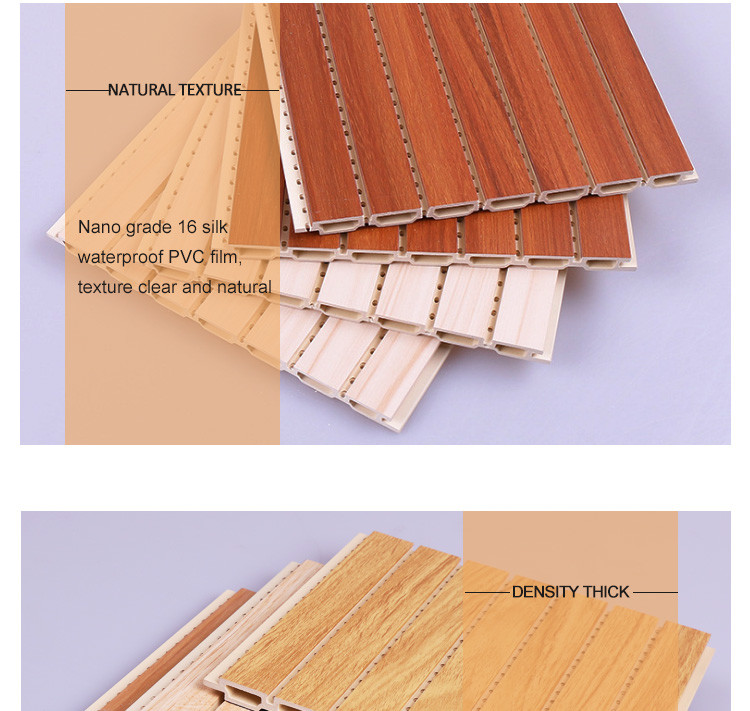 NATURAL TEXTURE

Nano grade 16 silk waterproof PVC film, texture clear and natural

DENSITY THICK