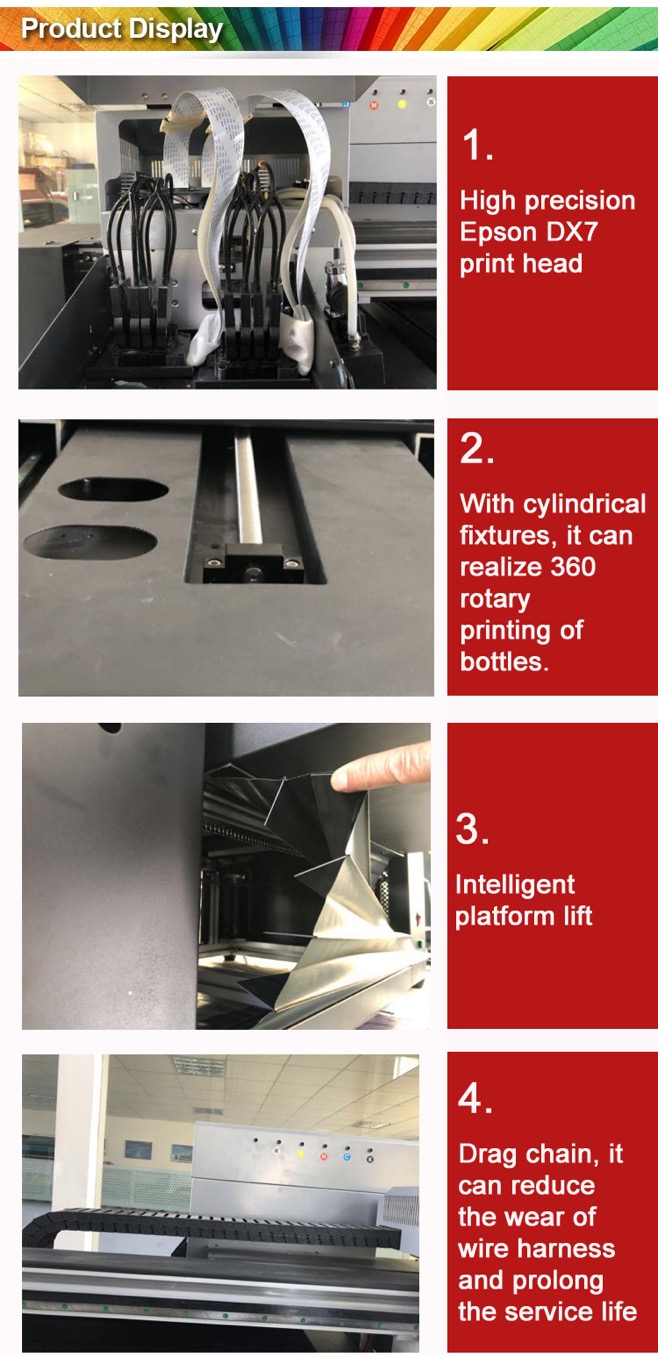 Product Display

1.
High precision Epson DX7 print head

2.
With cylindrical fixtures, it can realize 360 rotary printing of bottles.

3.
Intelligent platform lift

4.
Drag chain, it can reduce the wear of wire harness and prolong the service life