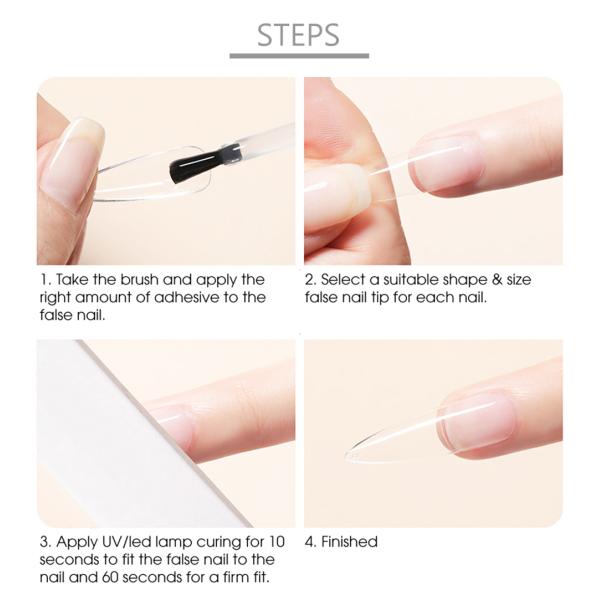 STEPS

1. Take the brush and apply the right amount of adhesive to the false nail.

2. Select a suitable shape & size false nail tip for each nail.

3. Apply UV/led lamp curing for 10 seconds to fit the false nail to the nail and 60 seconds for a firm fit.

4. Finished