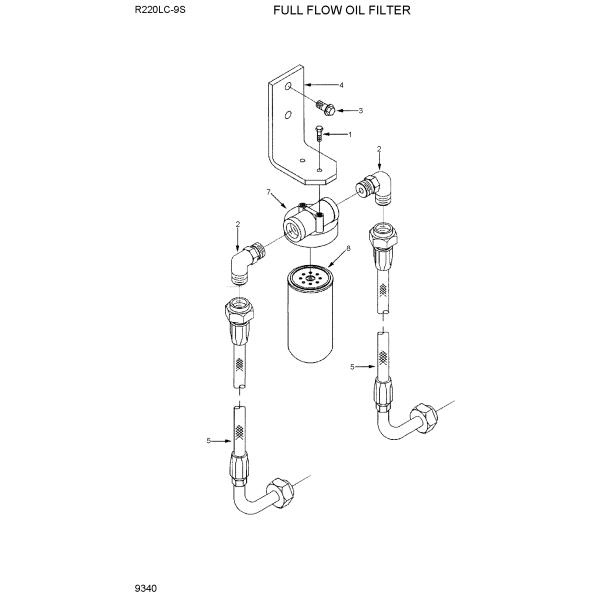 R220LC-9S

FULL FLOW OIL FILTER

4
3
1
2
7
2
8
5
5

9340