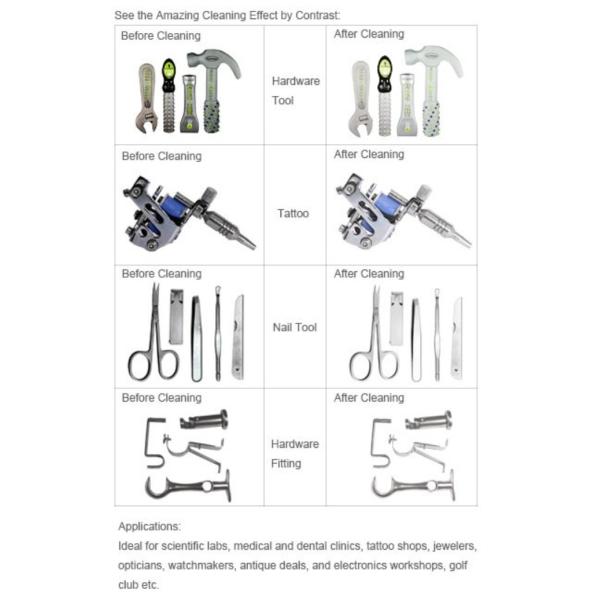 See the Amazing Cleaning Effect by Contrast:

| Before Cleaning | Hardware Tool | After Cleaning |
|---|---|---|
| Before Cleaning | Tattoo | After Cleaning |
| Before Cleaning | Nail Tool | After Cleaning |
| Before Cleaning | Hardware Fitting | After Cleaning |

Applications:
Ideal for scientific labs, medical and dental clinics, tattoo shops, jewelers, opticians, watchmakers, antique deals, and electronics workshops, golf club etc.