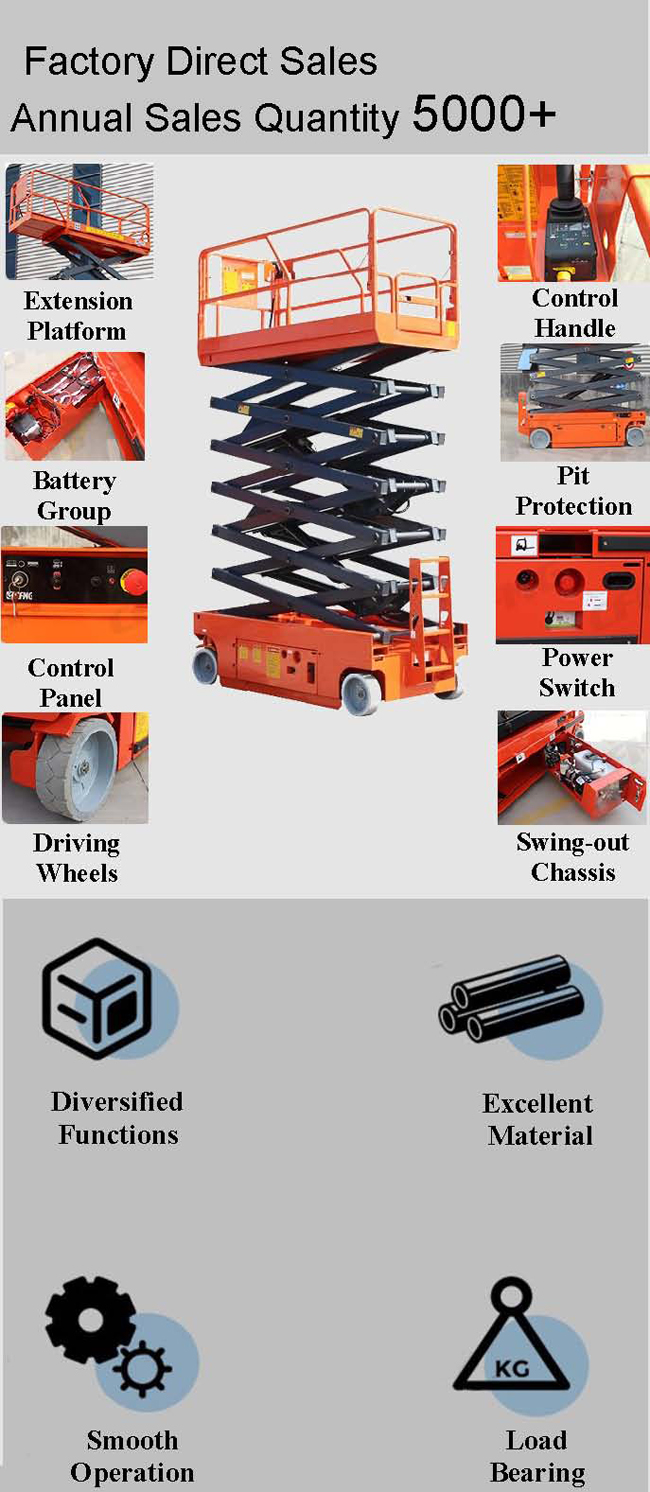 Factory Direct Sales
Annual Sales Quantity 5000+

Extension Platform

Battery Group

Control Panel

Driving Wheels

Control Handle

Pit Protection

Power Switch

Swing-out Chassis

Diversified Functions

Excellent Material

Smooth Operation

KG

Load Bearing