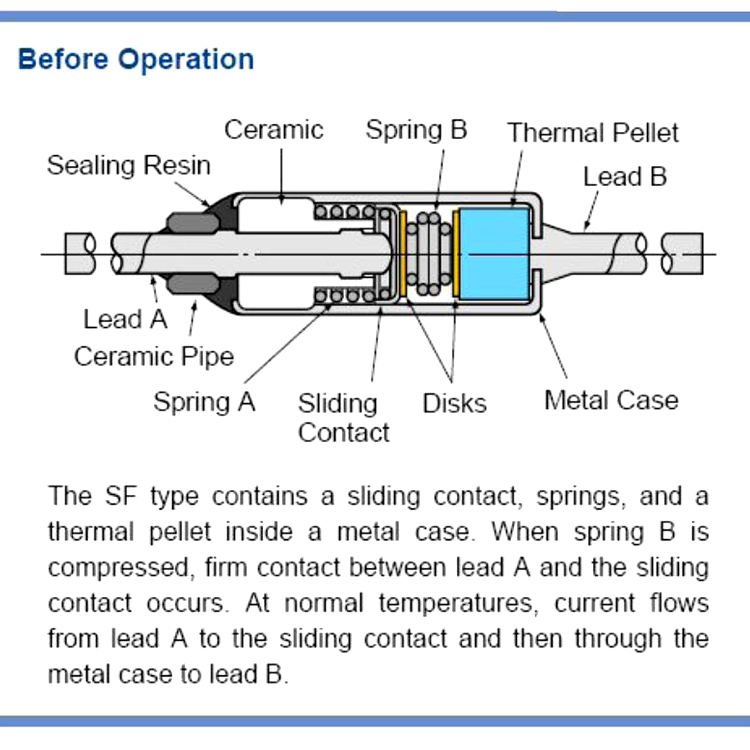 Before Operation

Ceramic
Spring B
Thermal Pellet
Sealing Resin
Lead B
Lead A
Ceramic Pipe
Spring A
Sliding Contact
Disks
Metal Case

The SF type contains a sliding contact, springs, and a thermal pellet inside a metal case. When spring B is compressed, firm contact between lead A and the sliding contact occurs. At normal temperatures, current flows from lead A to the sliding contact and then through the metal case to lead B.