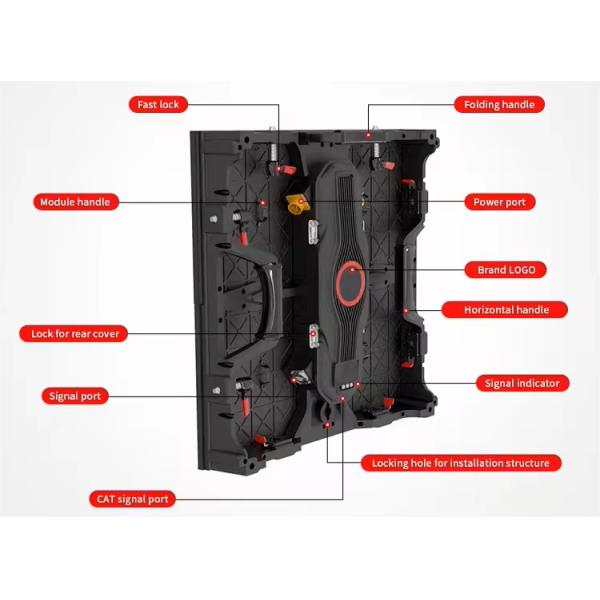 Fast lock
Folding handle
Module handle
Power port
Brand LOGO
Horizontal handle
Lock for rear cover
Signal indicator
Signal port
Locking hole for installation structure
CAT signal port