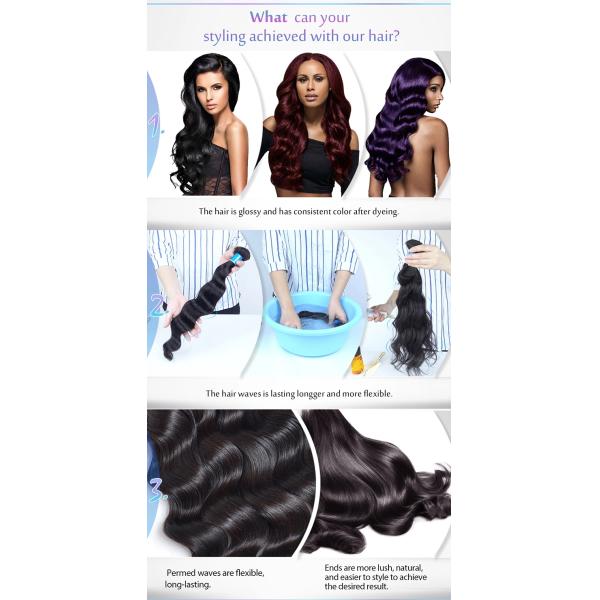 What can your styling achieved with our hair?

1.

The hair is glossy and has consistent color after dyeing.

2.

The hair waves is lasting longger and more flexible.

3.

Permed waves are flexible, long-lasting.

Ends are more lush, natural, and easier to style to achieve the desired result.