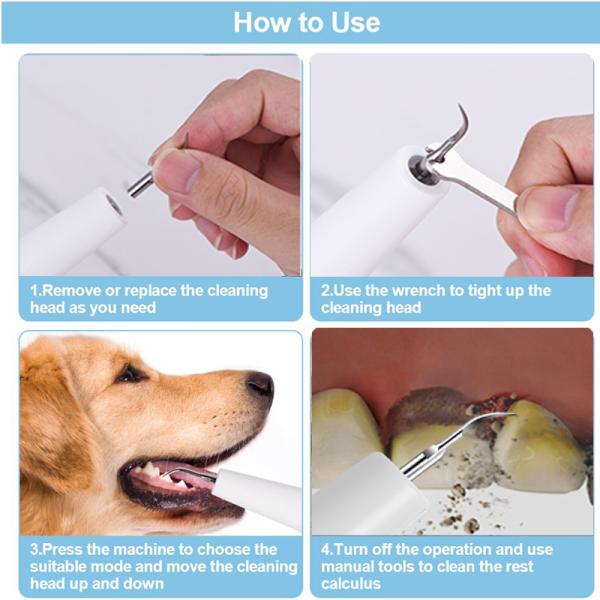 How to Use

1.Remove or replace the cleaning head as you need

2.Use the wrench to tight up the cleaning head

3.Press the machine to choose the suitable mode and move the cleaning head up and down

4.Turn off the operation and use manual tools to clean the rest calculus