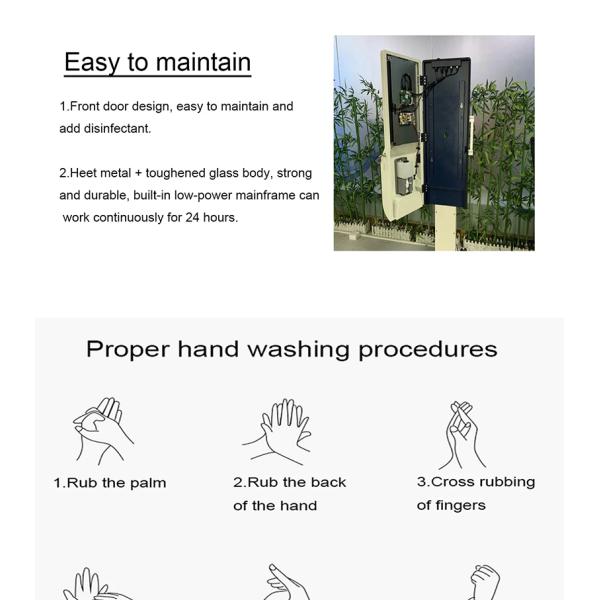 Easy to maintain

1.Front door design, easy to maintain and add disinfectant.

2.Heet metal + toughened glass body, strong and durable, built-in low-power mainframe can work continuously for 24 hours.

Proper hand washing procedures

1.Rub the palm

2.Rub the back of the hand

3.Cross rubbing of fingers