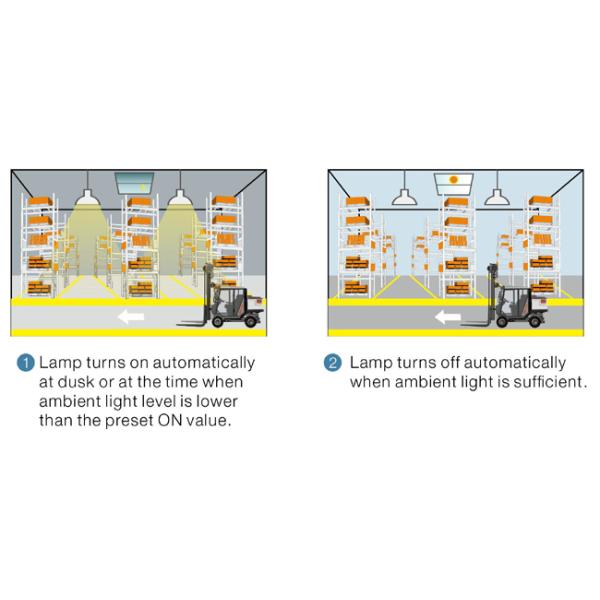 1 Lamp turns on automatically at dusk or at the time when ambient light level is lower than the preset ON value.

2 Lamp turns off automatically when ambient light is sufficient.