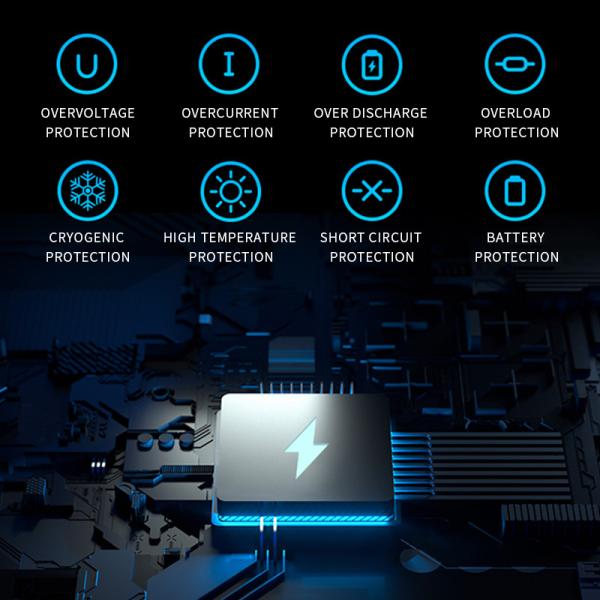 U

OVERVOLTAGE PROTECTION

I

OVERCURRENT PROTECTION

OVER DISCHARGE PROTECTION

OVERLOAD PROTECTION

CRYOGENIC PROTECTION

HIGH TEMPERATURE PROTECTION

SHORT CIRCUIT PROTECTION

BATTERY PROTECTION