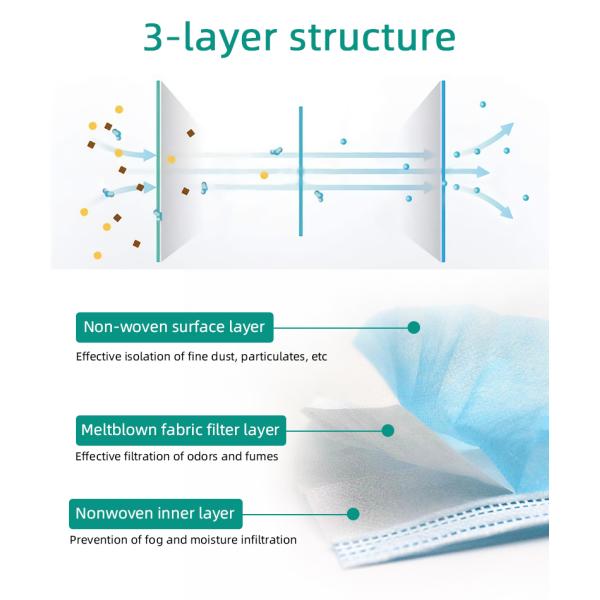 3-layer structure

Non-woven surface layer

Effective isolation of fine dust, particulates, etc

Meltblown fabric filter layer

Effective filtration of odors and fumes

Nonwoven inner layer

Prevention of fog and moisture infiltration