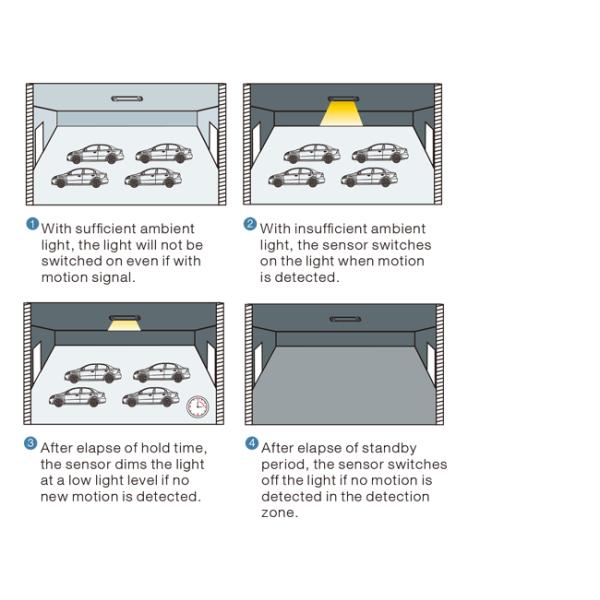 1 With sufficient ambient light, the light will not be switched on even if with motion signal.

2 With insufficient ambient light, the sensor switches on the light when motion is detected.

3 After elapse of hold time, the sensor dims the light at a low light level if no new motion is detected.

4 After elapse of standby period, the sensor switches off the light if no motion is detected in the detection zone.