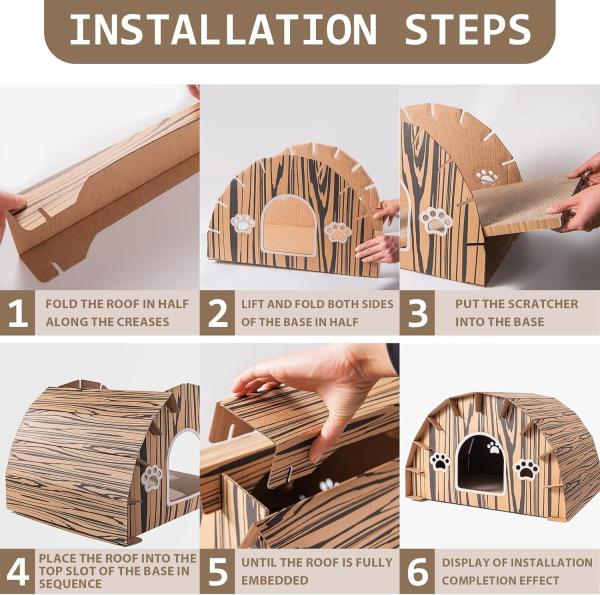 INSTALLATION STEPS

1 FOLD THE ROOF IN HALF ALONG THE CREASES

2 LIFT AND FOLD BOTH SIDES OF THE BASE IN HALF

3 PUT THE SCRATCHER INTO THE BASE

4 PLACE THE ROOF INTO THE TOP SLOT OF THE BASE IN SEQUENCE

5 UNTIL THE ROOF IS FULLY EMBEDDED

6 DISPLAY OF INSTALLATION COMPLETION EFFECT