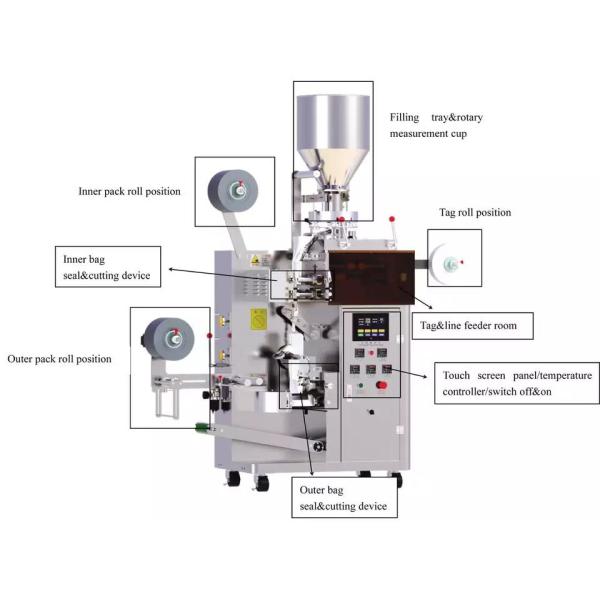 Filling tray&rotary measurement cup

Inner pack roll position

Tag roll position

Inner bag seal&cutting device

Tag&line feeder room

Outer pack roll position

Touch screen panel/temperature controller/switch off&on

Outer bag seal&cutting device