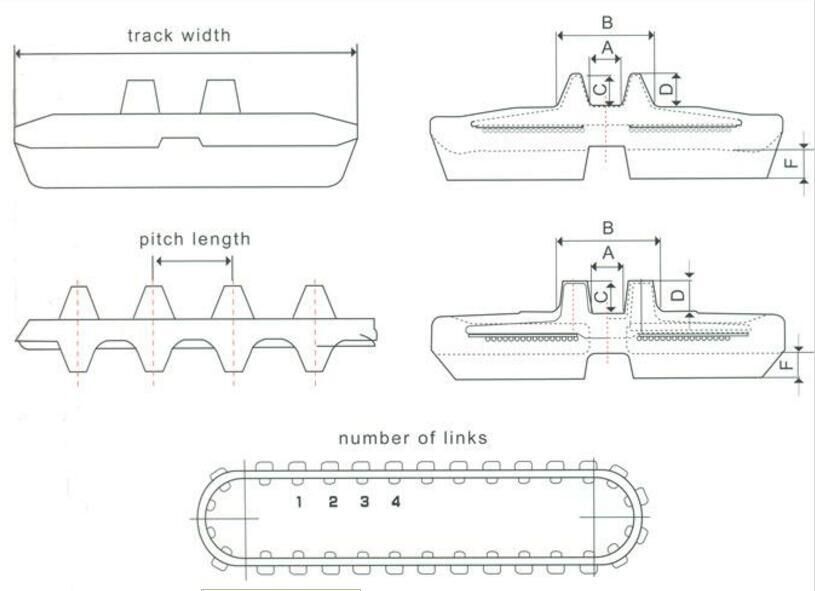 track width

B
A
C
D
F

pitch length

B
A
C
D
F

number of links

1 2 3 4