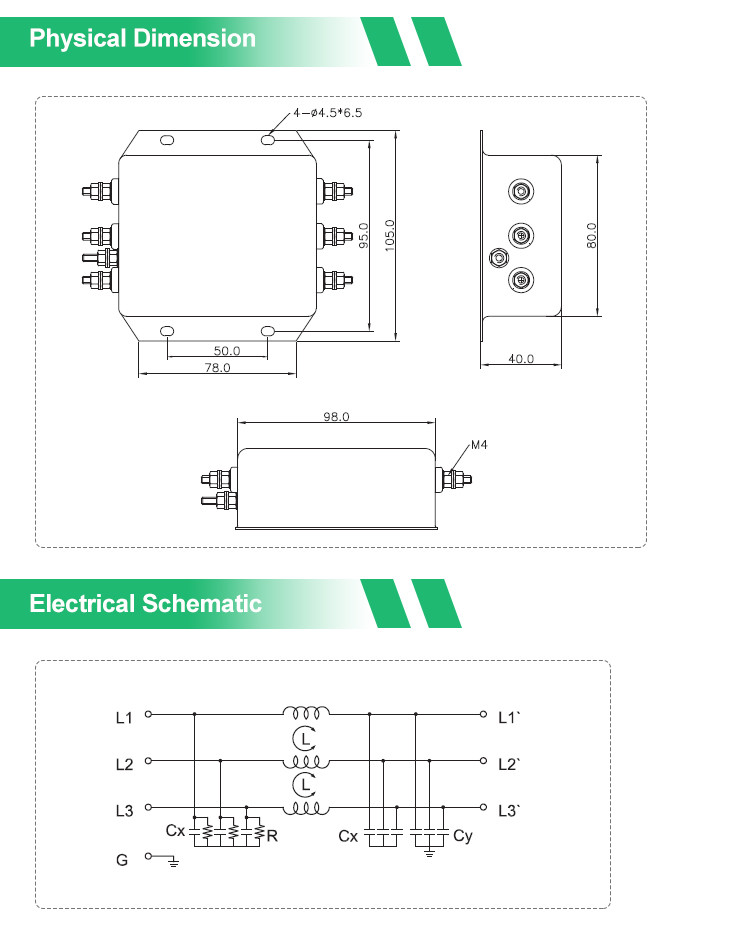 Physical Dimension

4-ø4.5*6.5

95.0

105.0

50.0

78.0

80.0

40.0

98.0

M4

Electrical Schematic

L1

L2

L3

G

L

L

Cx

R

Cx

Cy

L1`

L2`

L3`