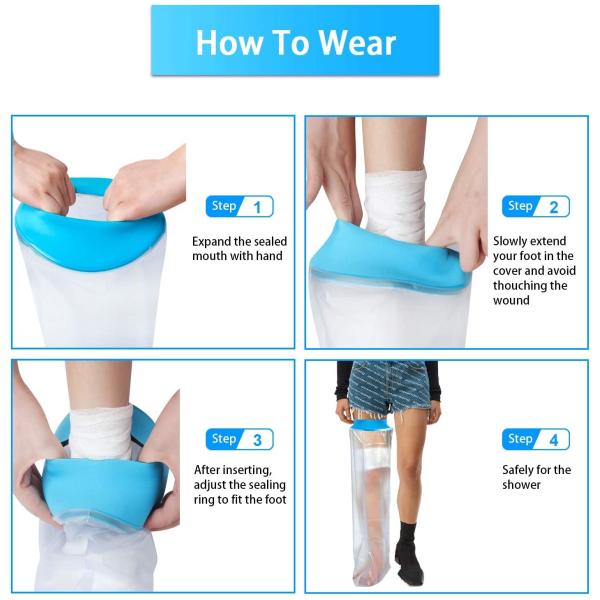 How To Wear

Step 1

Expand the sealed mouth with hand

Step 2

Slowly extend your foot in the cover and avoid thouching the wound

Step 3

After inserting, adjust the sealing ring to fit the foot

Step 4

Safely for the shower