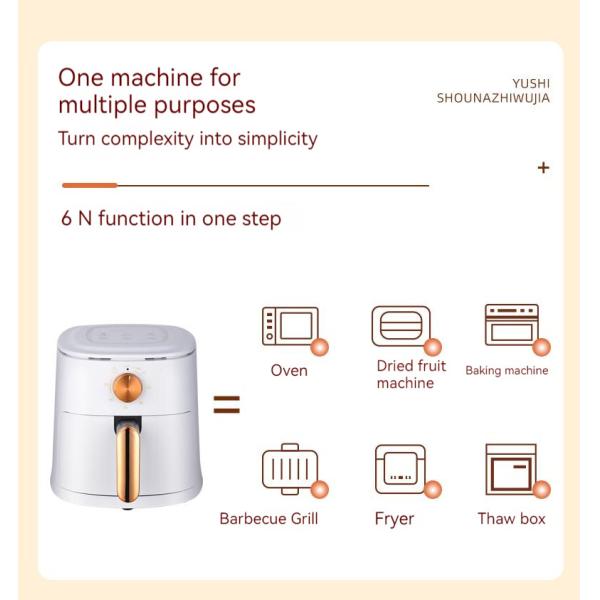 One machine for multiple purposes

YUSHI
SHOUNAZHIWUJIA

Turn complexity into simplicity

+

6 N function in one step

=

Oven

Dried fruit machine

Baking machine

Barbecue Grill

Fryer

Thaw box