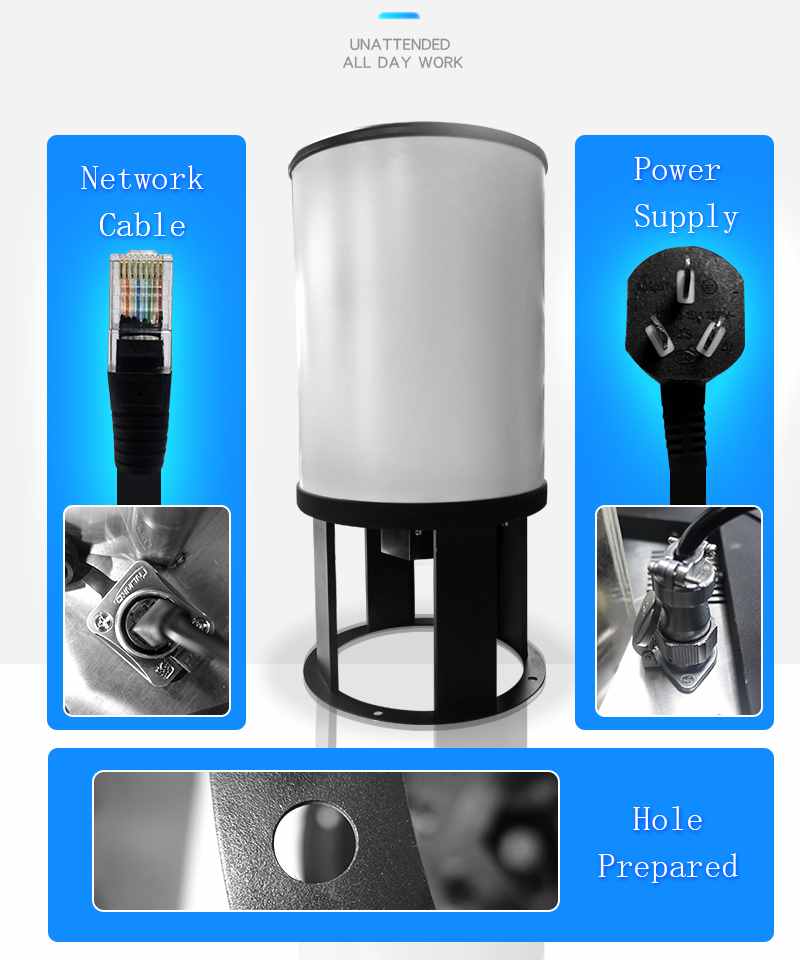 UNATTENDED
ALL DAY WORK

Network Cable

Power Supply

Hole Prepared