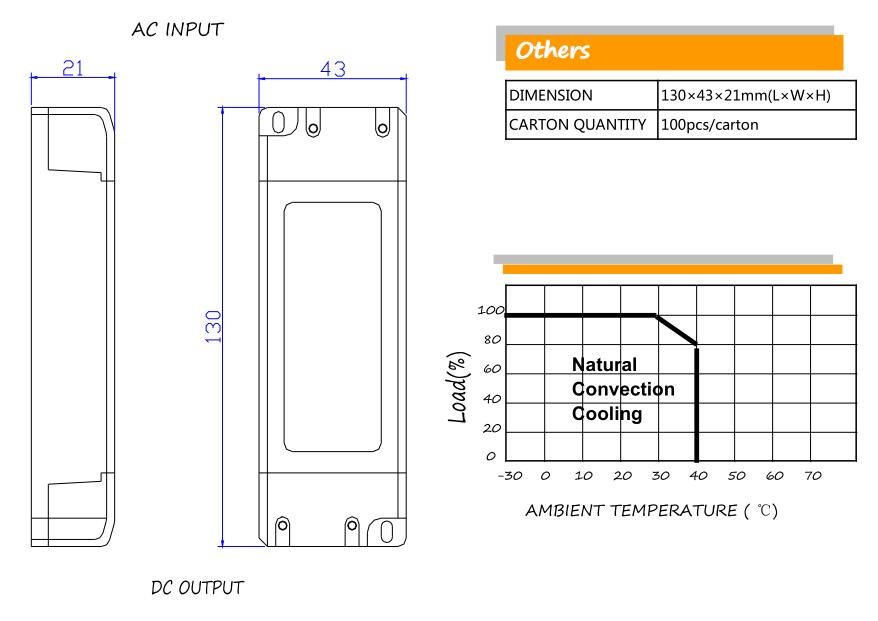 AC INPUT

21

43

130

DC OUTPUT

Others

| DIMENSION | 130×43×21mm(L×W×H) |
|---|---|
| CARTON QUANTITY | 100pcs/carton |

Load(%)

100
80
60
40
20
0

Natural Convection Cooling

-30 0 10 20 30 40 50 60 70

AMBIENT TEMPERATURE ( ℃)