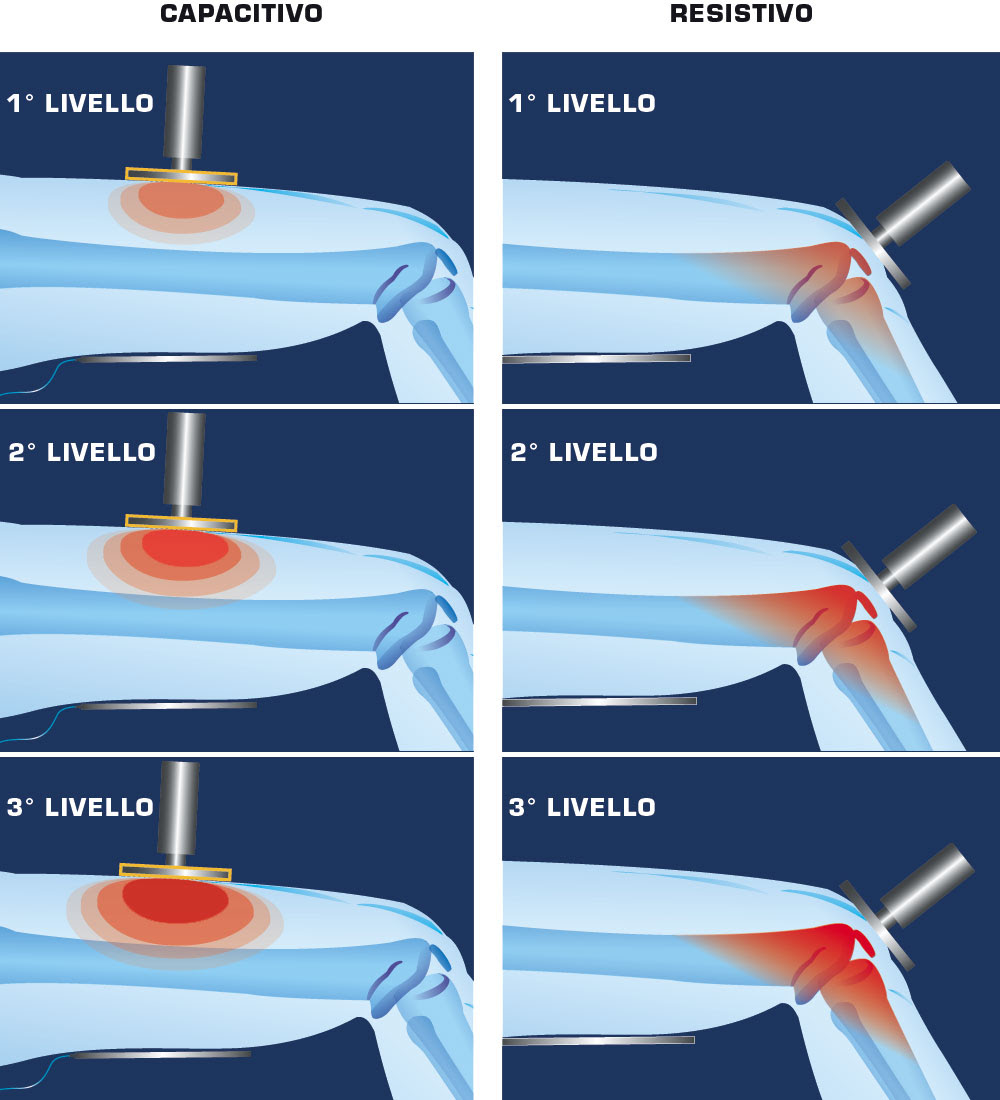 CAPACITIVO

1° LIVELLO

2° LIVELLO

3° LIVELLO

RESISTIVO

1° LIVELLO

2° LIVELLO

3° LIVELLO