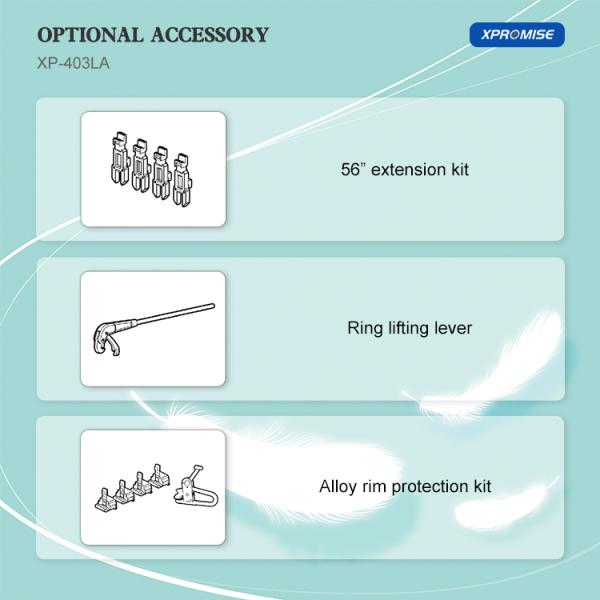 OPTIONAL ACCESSORY

XPROMISE

XP-403LA

56” extension kit

Ring lifting lever

Alloy rim protection kit