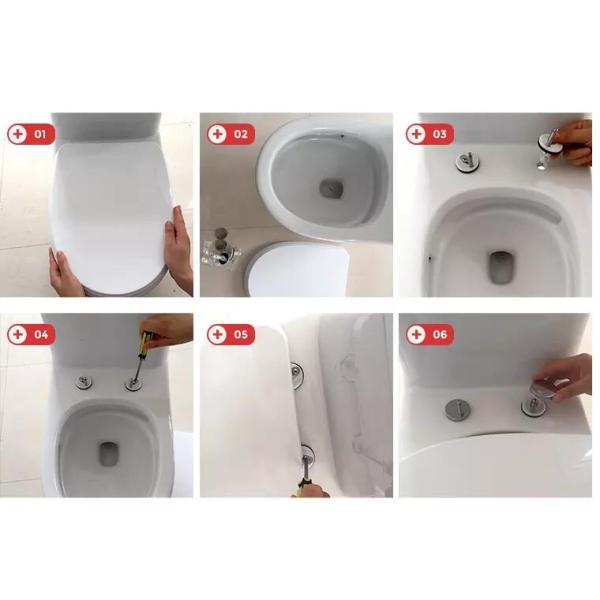 01

02

03

04

05

06