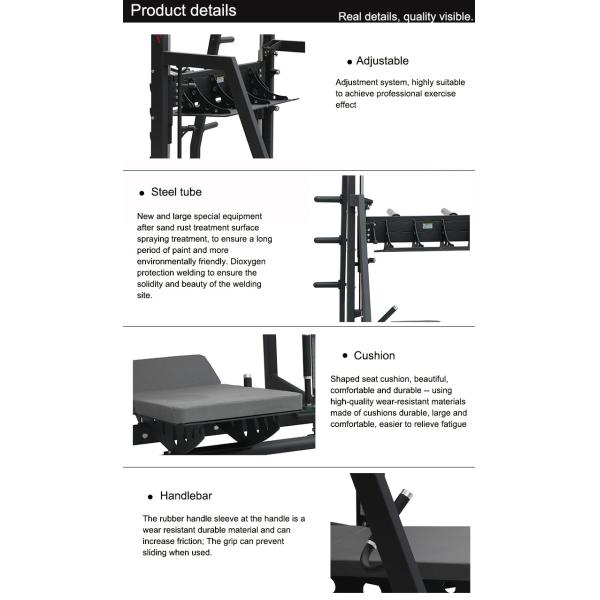 Product details
Real details, quality visible.

● Adjustable

Adjustment system, highly suitable to achieve professional exercise effect

● Steel tube

New and large special equipment after sand rust treatment surface spraying treatment, to ensure a long period of paint and more environmentally friendly. Dioxygen protection welding to ensure the solidity and beauty of the welding site.

● Cushion

Shaped seat cushion, beautiful, comfortable and durable -- using high-quality wear-resistant materials made of cushions durable, large and comfortable, easier to relieve fatigue

● Handlebar

The rubber handle sleeve at the handle is a wear resistant durable material and can increase friction; The grip can prevent sliding when used.