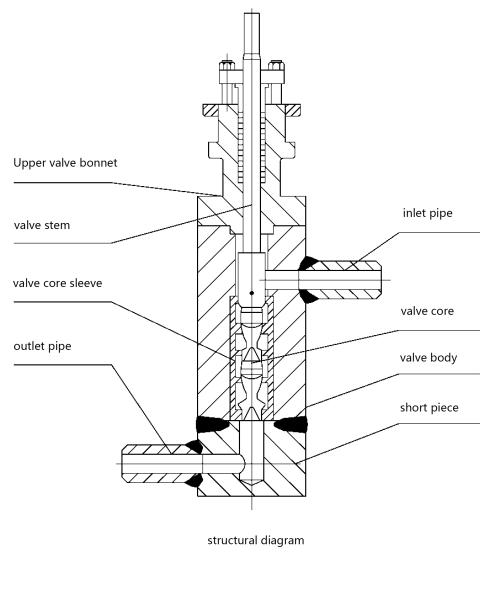 Upper valve bonnet

valve stem

valve core sleeve

outlet pipe

inlet pipe

valve core

valve body

short piece

structural diagram