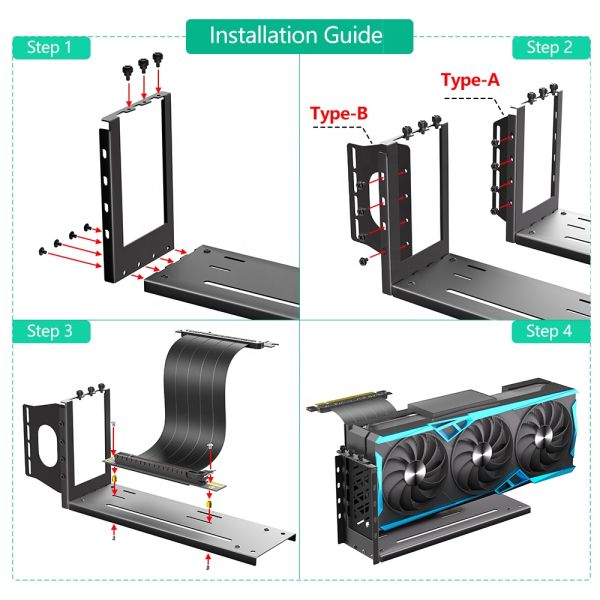 Installation Guide

Step 1

Step 2

Type-A

Type-B

Step 3

Step 4