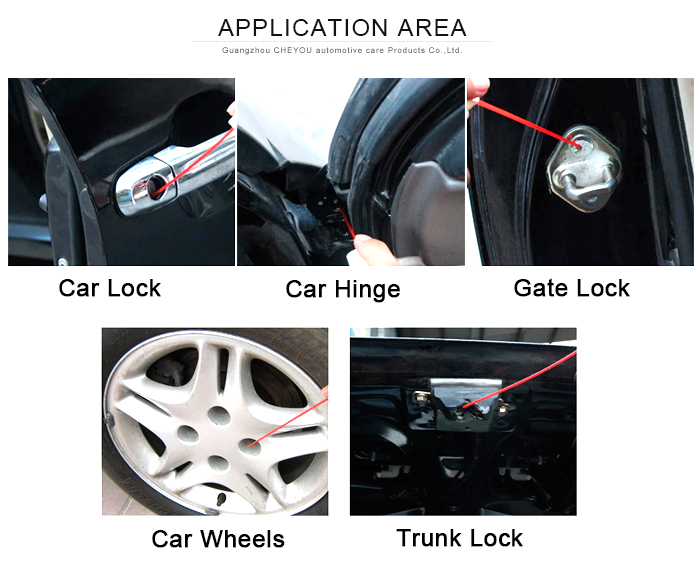 APPLICATION AREA

Guangzhou CHEYOU automotive care Products Co.,Ltd.

Car Lock

Car Hinge

Gate Lock

Car Wheels

Trunk Lock