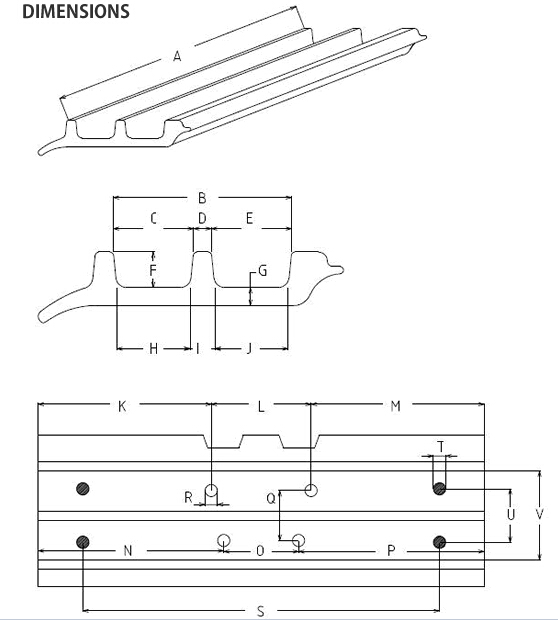 DIMENSIONS

A

B
C D E
F
G
H I J

K L M
T
R Q
U V
N O P
S