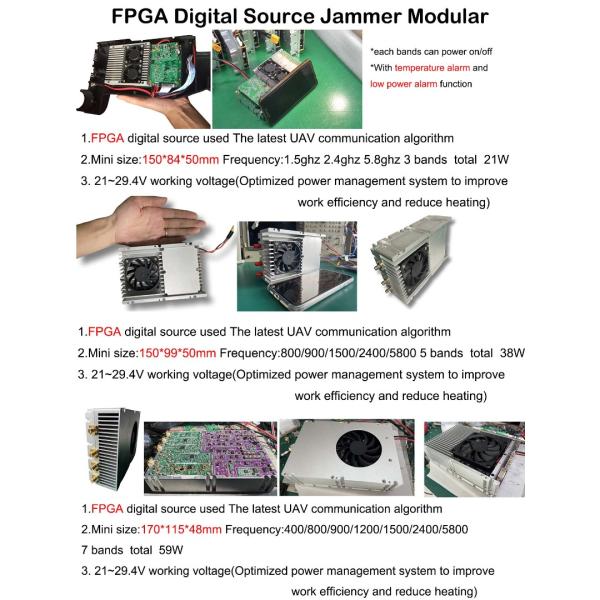 FPGA Digital Source Jammer Modular

*each bands can power on/off
*With temperature alarm and low power alarm function

1.FPGA digital source used The latest UAV communication algorithm
2.Mini size:150*84*50mm Frequency:1.5ghz 2.4ghz 5.8ghz 3 bands total 21W
3. 21~29.4V working voltage(Optimized power management system to improve work efficiency and reduce heating)

1.FPGA digital source used The latest UAV communication algorithm
2.Mini size:150*99*50mm Frequency:800/900/1500/2400/5800 5 bands total 38W
3. 21~29.4V working voltage(Optimized power management system to improve work efficiency and reduce heating)

1.FPGA digital source used The latest UAV communication algorithm
2.Mini size:170*115*48mm Frequency:400/800/900/1200/1500/2400/5800 7 bands total 59W
3. 21~29.4V working voltage(Optimized power management system to improve work efficiency and reduce heating)