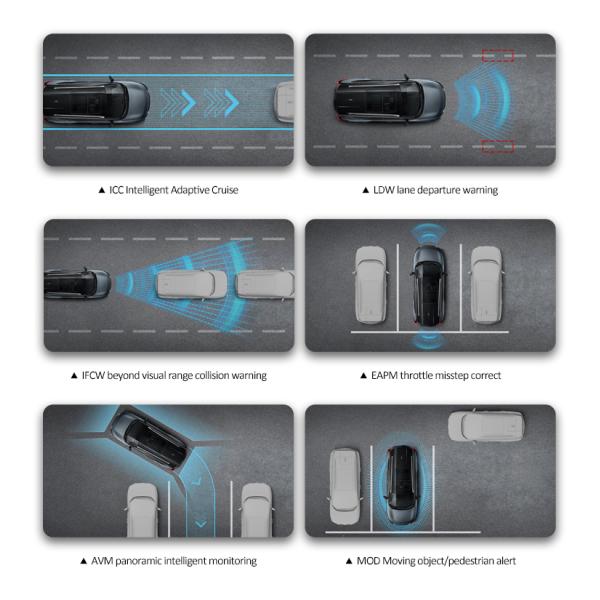 ▲ ICC Intelligent Adaptive Cruise

▲ LDW lane departure warning

▲ IFCW beyond visual range collision warning

▲ EAPM throttle misstep correct

▲ AVM panoramic intelligent monitoring

▲ MOD Moving object/pedestrian alert