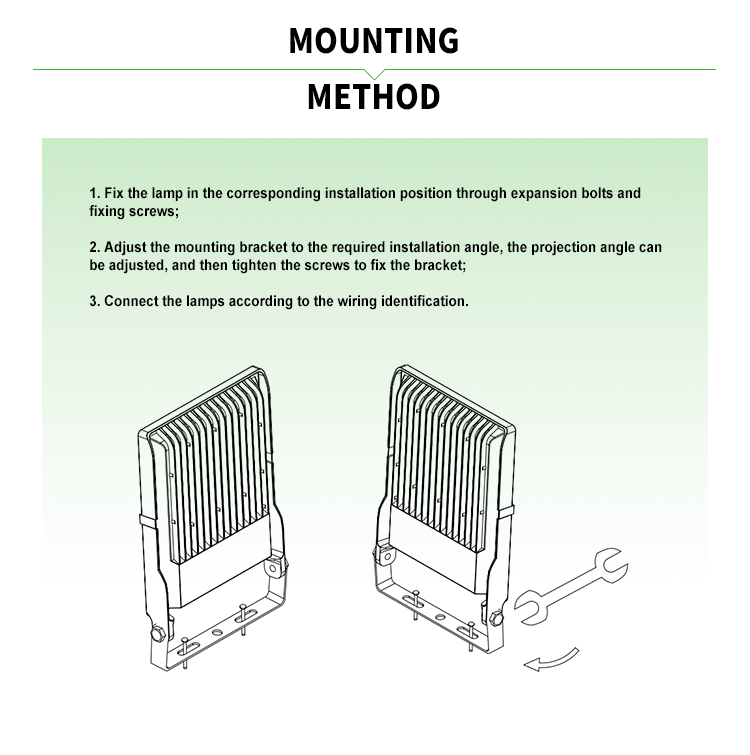 MOUNTING

METHOD

1. Fix the lamp in the corresponding installation position through expansion bolts and fixing screws;

2. Adjust the mounting bracket to the required installation angle, the projection angle can be adjusted, and then tighten the screws to fix the bracket;

3. Connect the lamps according to the wiring identification.