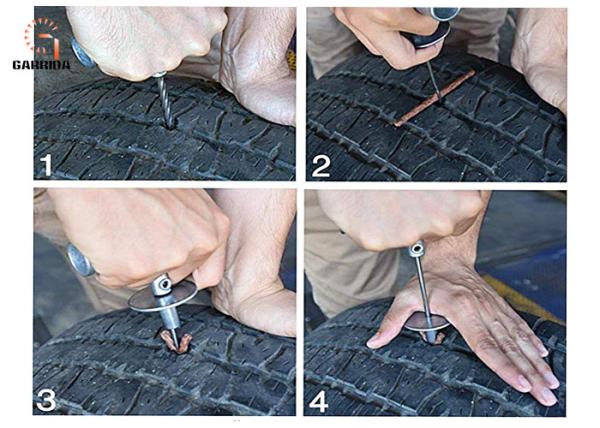 GARRIDA

1

2

3

4