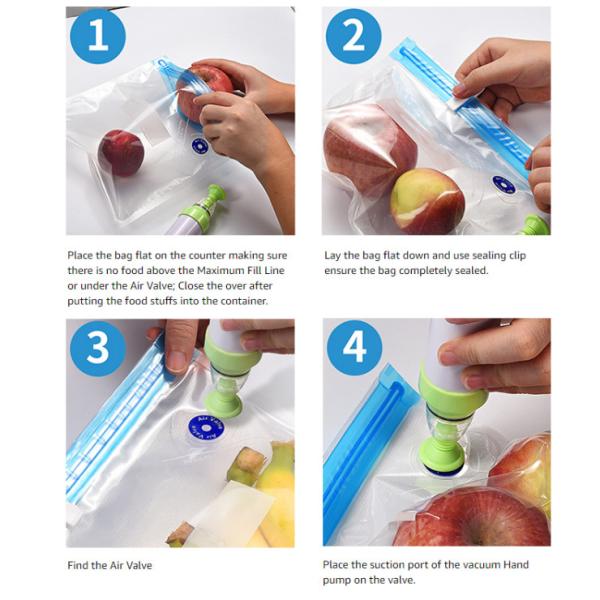 1

Place the bag flat on the counter making sure there is no food above the Maximum Fill Line or under the Air Valve; Close the over after putting the food stuffs into the container.

2

Lay the bag flat down and use sealing clip ensure the bag completely sealed.

3

Air Valve

Find the Air Valve

4

Place the suction port of the vacuum Hand pump on the valve.