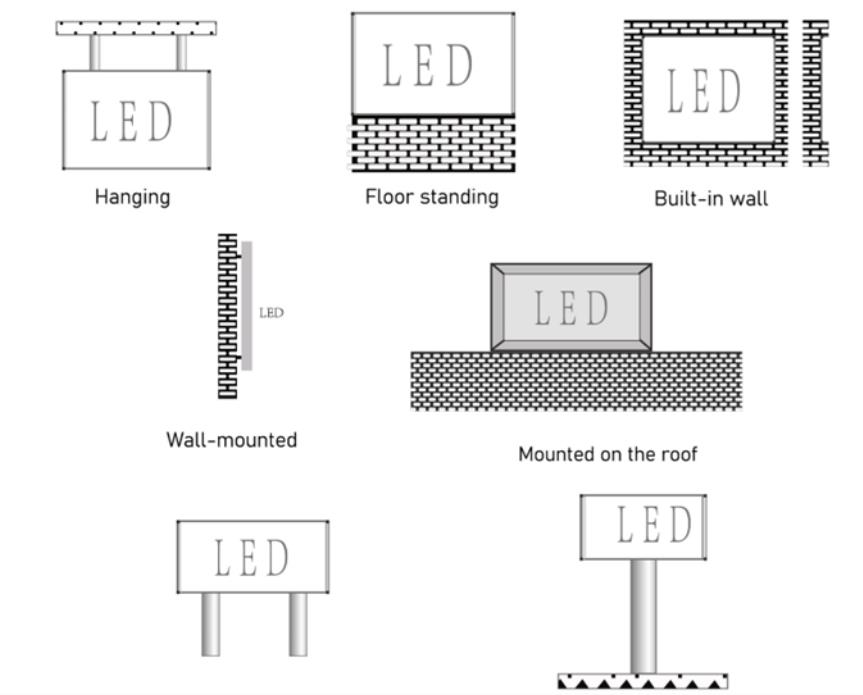 LED
Hanging

LED
Floor standing

LED
Built-in wall

LED
Wall-mounted

LED
Mounted on the roof

LED

LED