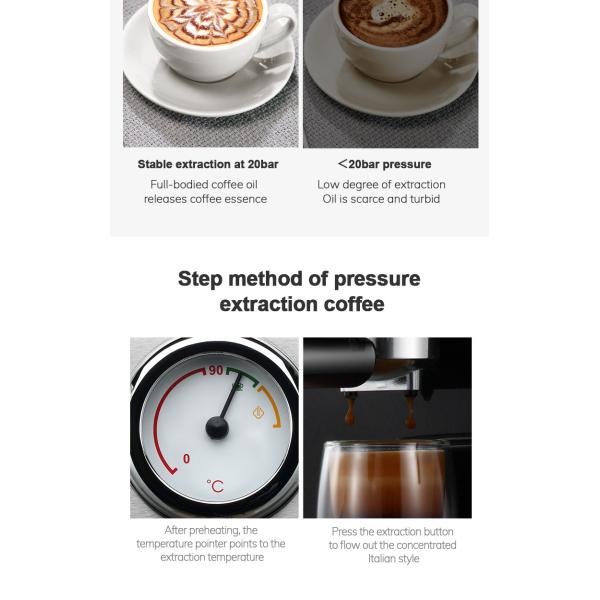 Stable extraction at 20bar

Full-bodied coffee oil releases coffee essence

<20bar pressure

Low degree of extraction Oil is scarce and turbid

Step method of pressure extraction coffee

90

0

°C

After preheating, the temperature pointer points to the extraction temperature

Press the extraction button to flow out the concentrated Italian style