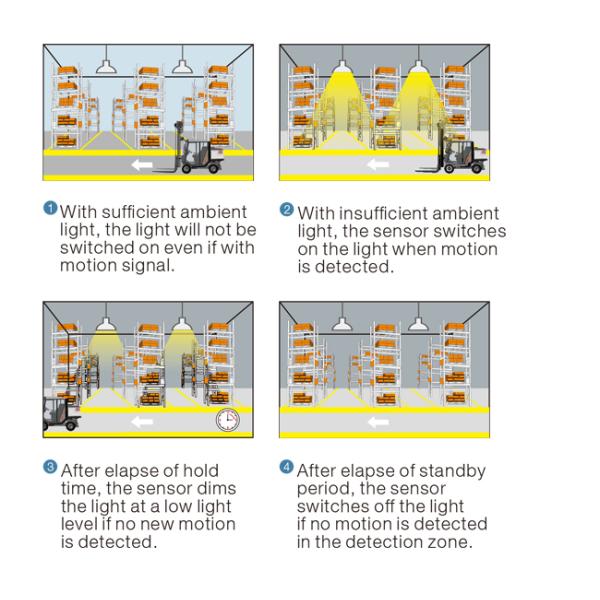 1 With sufficient ambient light, the light will not be switched on even if with motion signal.

2 With insufficient ambient light, the sensor switches on the light when motion is detected.

3 After elapse of hold time, the sensor dims the light at a low light level if no new motion is detected.

4 After elapse of standby period, the sensor switches off the light if no motion is detected in the detection zone.