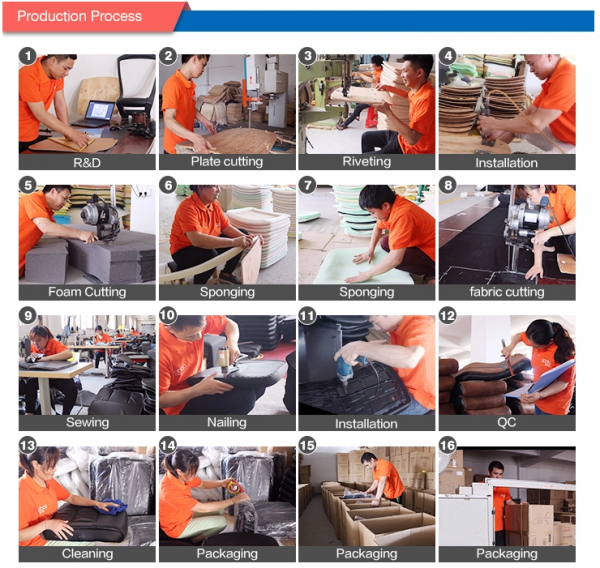 Production Process

1 R&D

2 Plate cutting

3 Riveting

4 Installation

5 Foam Cutting

6 Sponging

7 Sponging

8 fabric cutting

9 Sewing

10 Nailing

11 Installation

12 QC

13 Cleaning

14 Packaging

15 Packaging

16 Packaging